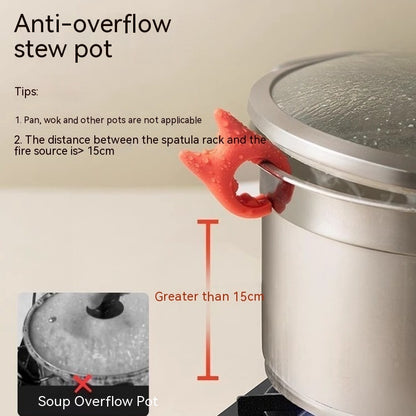 Anti-overflow stew pot

Tips:

1. Pan, wok and other pots are not applicable

2. The distance between the spatula rack and the fire source is> 15cm

Greater than 15cm

Soup Overflow Pot